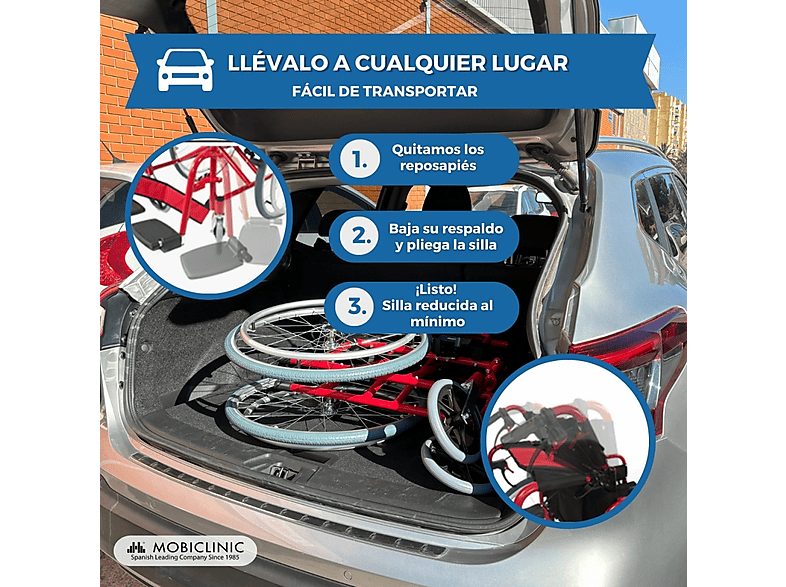 LLÉVALO A CUALQUIER LUGAR
FÁCIL DE TRANSPORTAR

1. Quitamos los reposapiés

2. Baja su respaldo y pliega la silla

3. ¡Listo! Silla reducida al mínimo

MOBICLINIC
Spanish Leading Company Since 1985