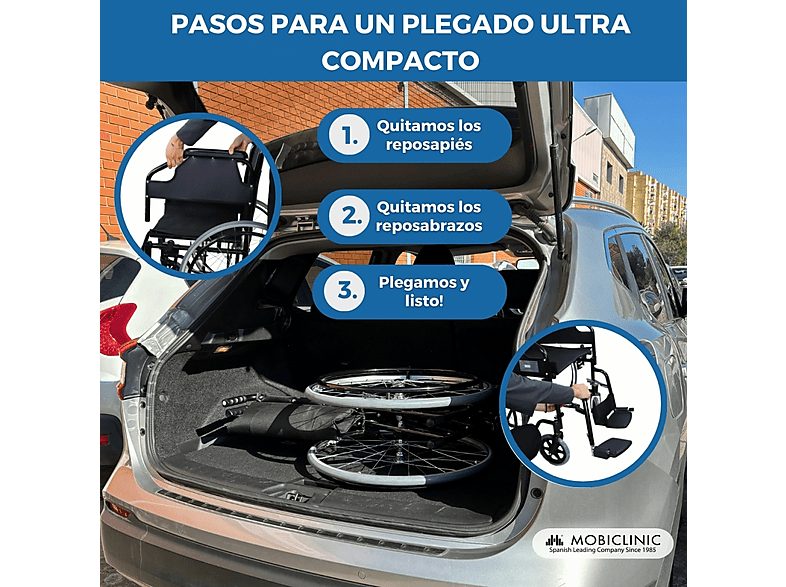 PASOS PARA UN PLEGADO ULTRA COMPACTO

1. Quitamos los reposapiés

2. Quitamos los reposabrazos

3. Plegamos y listo!

MOBICLINIC
Spanish Leading Company Since 1985