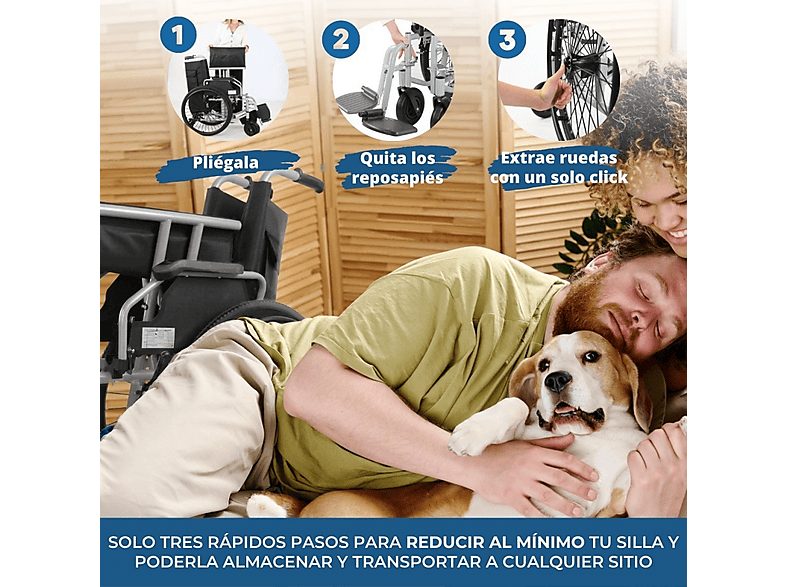 1
Pliégala

2
Quita los reposapiés

3
Extrae ruedas con un solo click

SOLO TRES RÁPIDOS PASOS PARA REDUCIR AL MÍNIMO TU SILLA Y PODERLA ALMACENAR Y TRANSPORTAR A CUALQUIER SITIO