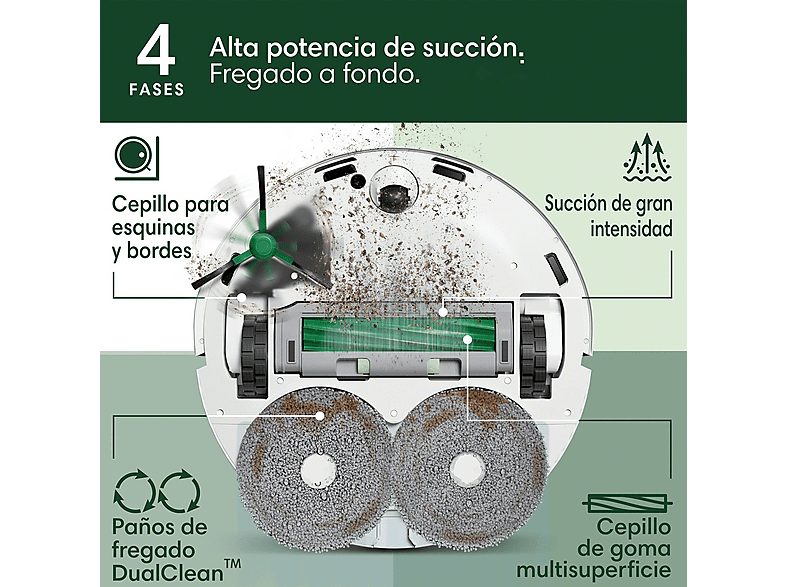 4
FASES

Alta potencia de succión.
Fregado a fondo.

Cepillo para esquinas y bordes

Succión de gran intensidad

Paños de fregado DualClean™

Cepillo de goma multisuperficie