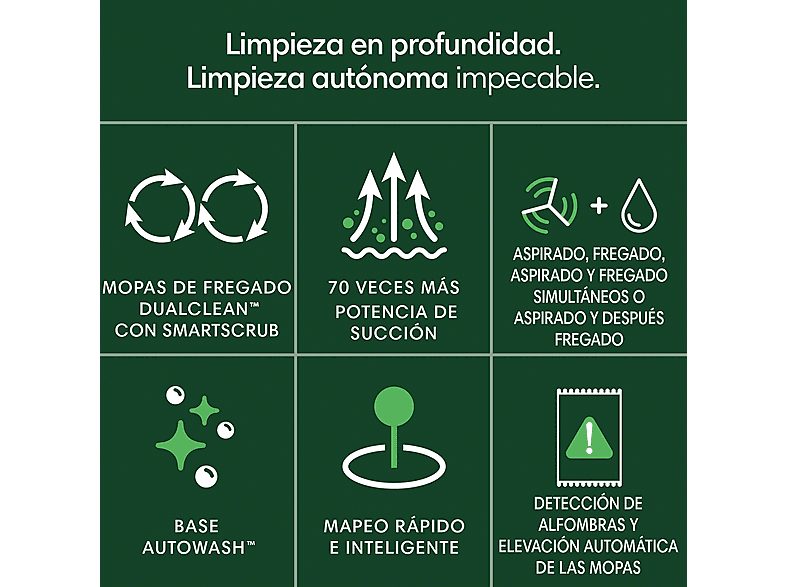 Limpieza en profundidad.
Limpieza autónoma impecable.

MOPAS DE FREGADO DUALCLEAN™ CON SMARTSCRUB

70 VECES MÁS POTENCIA DE SUCCIÓN

ASPIRADO, FREGADO, ASPIRADO Y FREGADO SIMULTÁNEOS O ASPIRADO Y DESPUÉS FREGADO

BASE AUTOWASH™

MAPEO RÁPIDO E INTELIGENTE

DETECCIÓN DE ALFOMBRAS Y ELEVACIÓN AUTOMÁTICA DE LAS MOPAS