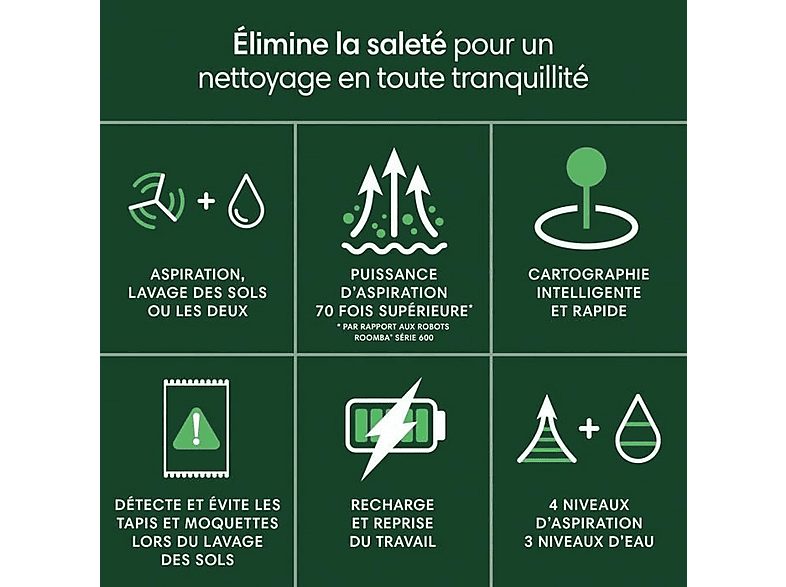 Élimine la saleté pour un nettoyage en toute tranquillité

ASPIRATION, LAVAGE DES SOLS OU LES DEUX

PUISSANCE D'ASPIRATION 70 FOIS SUPÉRIEURE*
* PAR RAPPORT AUX ROBOTS ROOMBA® SÉRIE 600

CARTOGRAPHIE INTELLIGENTE ET RAPIDE

DÉTECTE ET ÉVITE LES TAPIS ET MOQUETTES LORS DU LAVAGE DES SOLS

RECHARGE ET REPRISE DU TRAVAIL

4 NIVEAUX D'ASPIRATION 3 NIVEAUX D'EAU