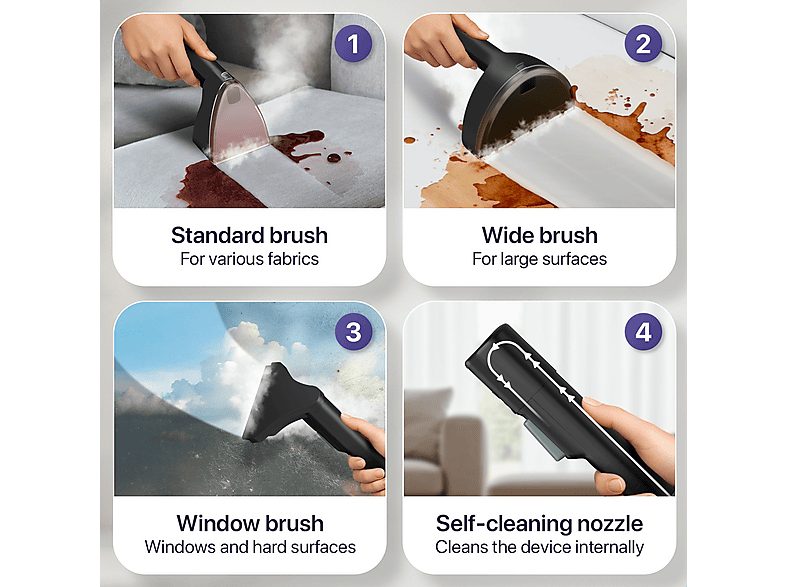 1

Standard brush
For various fabrics

2

Wide brush
For large surfaces

3

Window brush
Windows and hard surfaces

4

Self-cleaning nozzle
Cleans the device internally