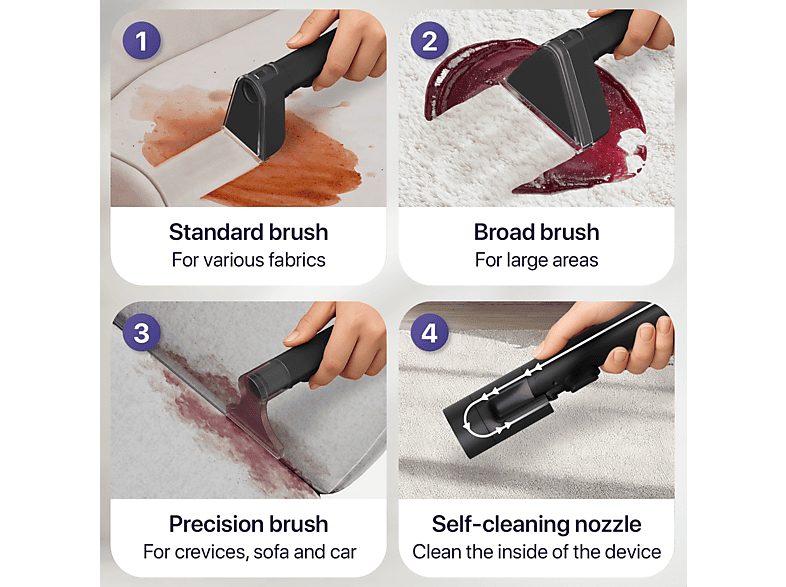 1

Standard brush
For various fabrics

2

Broad brush
For large areas

3

Precision brush
For crevices, sofa and car

4

Self-cleaning nozzle
Clean the inside of the device