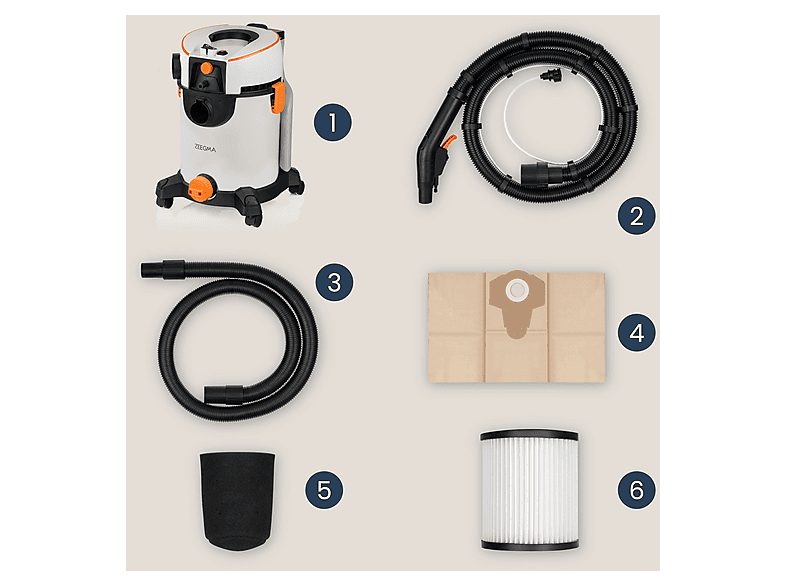 ZEEGMA

1

2

3

4

5

6