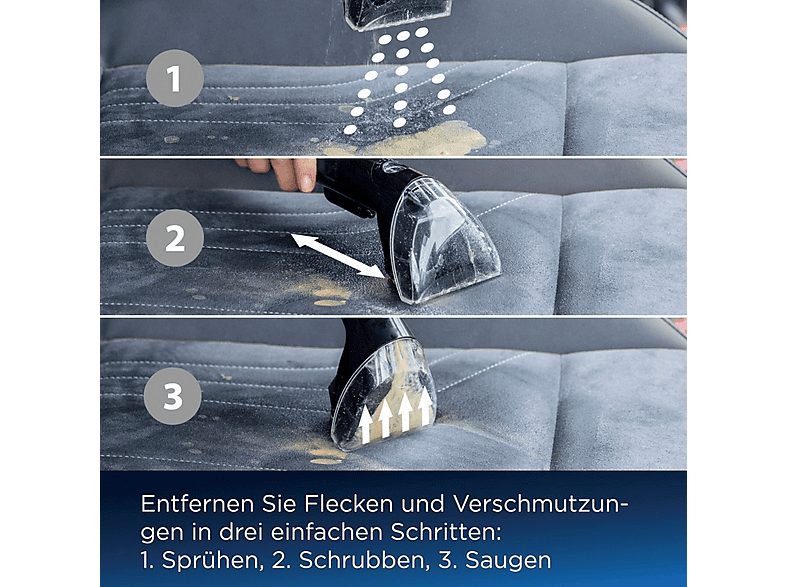 1

2

3

Entfernen Sie Flecken und Verschmutzungen in drei einfachen Schritten:
1. Sprühen, 2. Schrubben, 3. Saugen