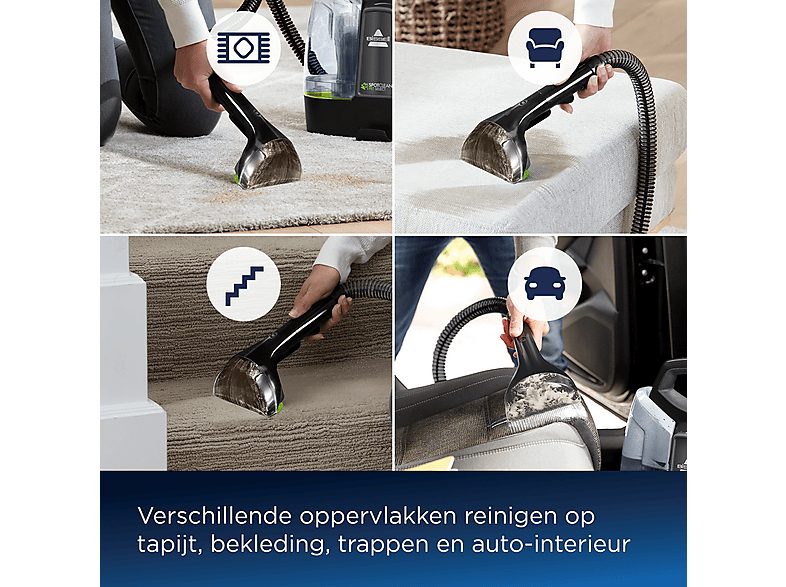 BISSELL
SPOTCLEAN

Verschillende oppervlakken reinigen op tapijt, bekleding, trappen en auto-interieur