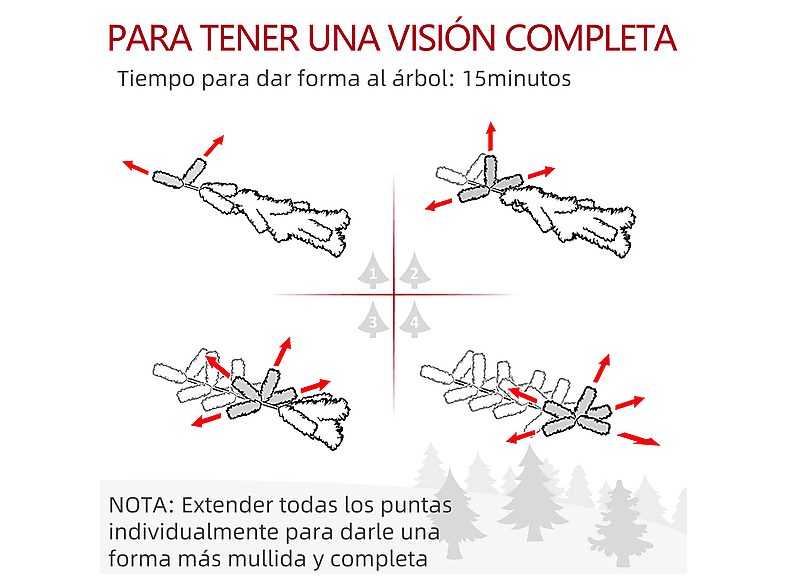 PARA TENER UNA VISIÓN COMPLETA

Tiempo para dar forma al árbol: 15minutos

1 2
3 4

NOTA: Extender todas los puntas individualmente para darle una forma más mullida y completa