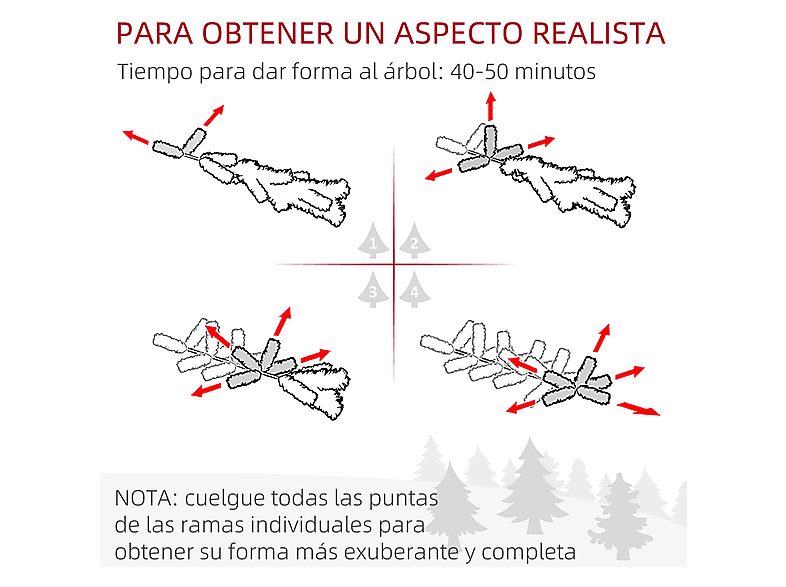 PARA OBTENER UN ASPECTO REALISTA
Tiempo para dar forma al árbol: 40-50 minutos

1
2
3
4

NOTA: cuelgue todas las puntas de las ramas individuales para obtener su forma más exuberante y completa